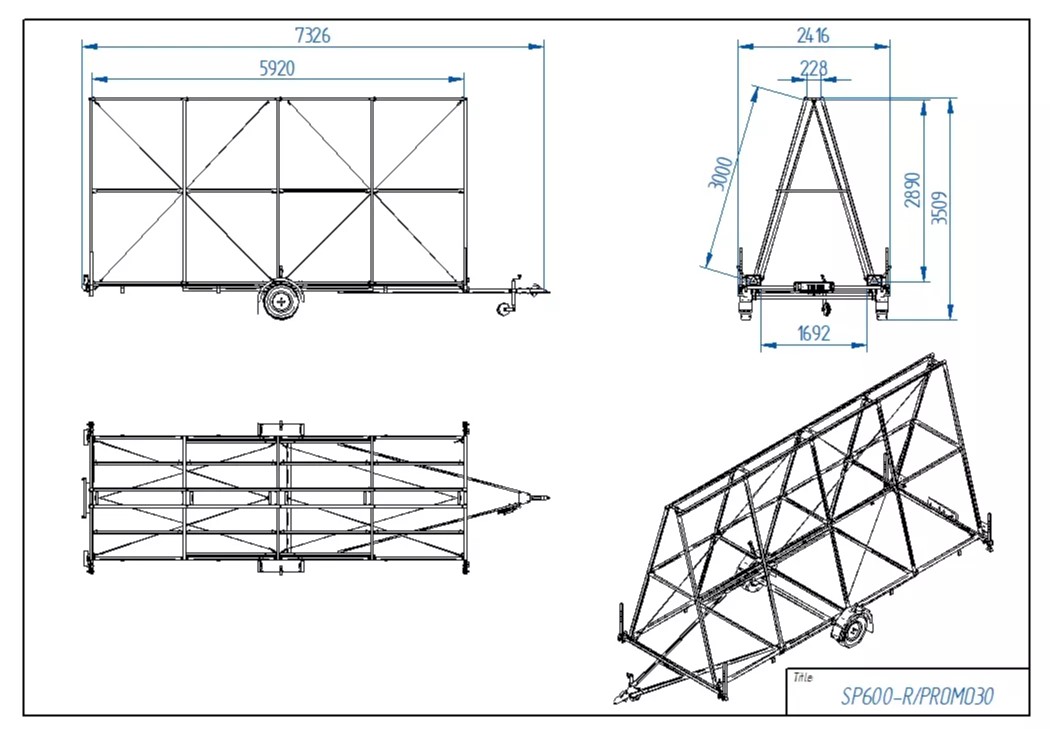 7326
5920
2416
228
3000
2890
3509
1692
Title
SP600-R/PROMO30